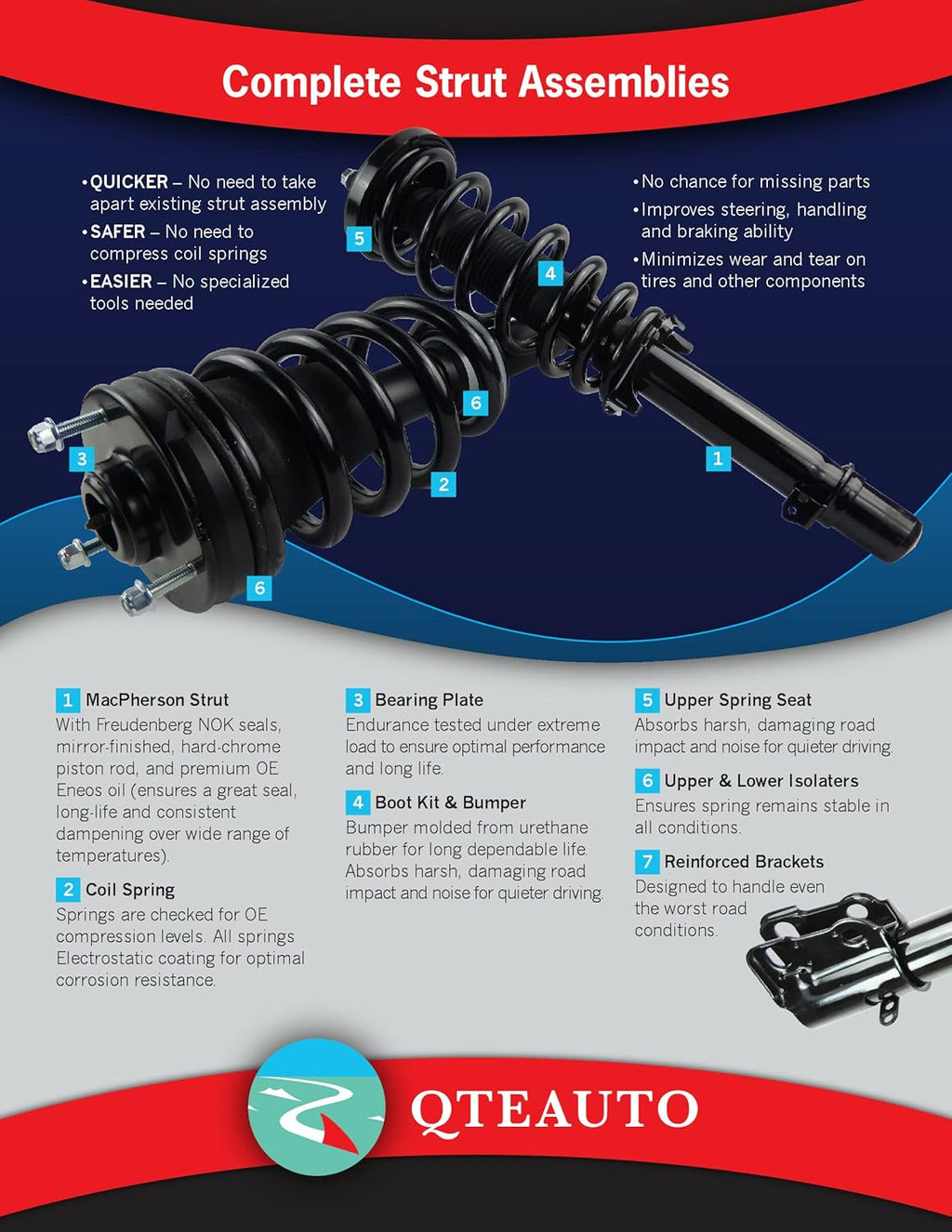 Complete Strut Assemblies

• QUICKER – No need to take apart existing strut assembly
• SAFER – No need to compress coil springs
• EASIER – No specialized tools needed

• No chance for missing parts
• Improves steering, handling and braking ability
• Minimizes wear and tear on tires and other components

5
4
6
3
2
1
6

1 MacPherson Strut
With Freudenberg NOK seals, mirror-finished, hard-chrome piston rod, and premium OE Eneos oil (ensures a great seal, long-life and consistent dampening over wide range of temperatures).

2 Coil Spring
Springs are checked for OE compression levels. All springs Electrostatic coating for optimal corrosion resistance.

3 Bearing Plate
Endurance tested under extreme load to ensure optimal performance and long life.

4 Boot Kit & Bumper
Bumper molded from urethane rubber for long dependable life. Absorbs harsh, damaging road impact and noise for quieter driving.

5 Upper Spring Seat
Absorbs harsh, damaging road impact and noise for quieter driving.

6 Upper & Lower Isolaters
Ensures spring remains stable in all conditions.

7 Reinforced Brackets
Designed to handle even the worst road conditions.

QTEAUTO