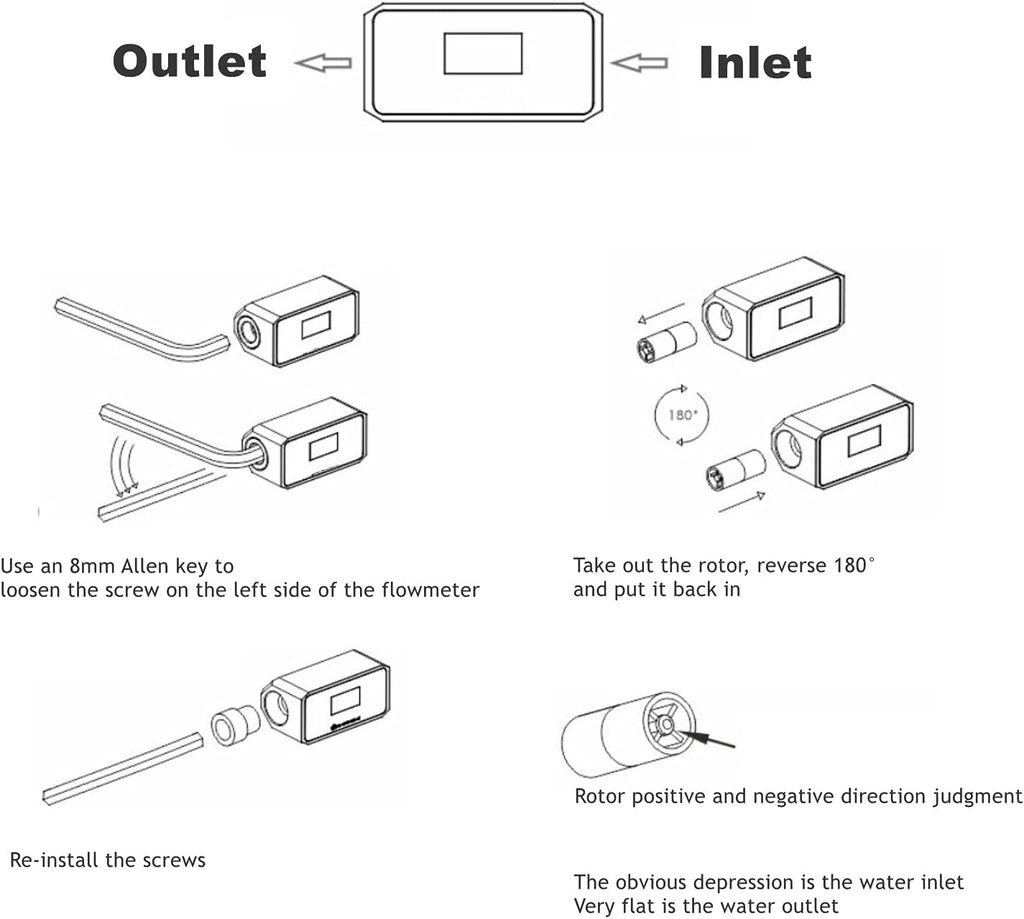 Outlet

Inlet

180°

Use an 8mm Allen key to
loosen the screw on the left side of the flowmeter

Take out the rotor, reverse 180°
and put it back in

Re-install the screws

Rotor positive and negative direction judgment

The obvious depression is the water inlet
Very flat is the water outlet